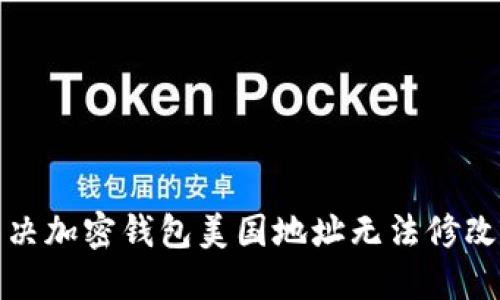 Token Pocket

钱包届的安卓

决加密钱包美国地址无法修改